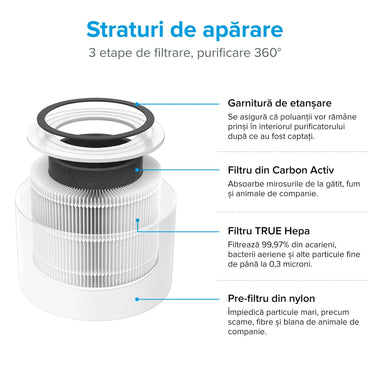 Straturi de apărare

3 etape de filtrare, purificare 360°

Garnitură de etanșare

Se asigură că poluanții vor rămâne prinși în interiorul purificatorului după ce au fost captați.

Filtru din Carbon Activ

Absoarbe mirosurile de la gătit, fum și animale de companie.

Filtru TRUE Hepa

Filtrează 99,97% din acarieni, bacterii aeriene și alte particule fine de până la 0,3 microni.

Pre-filtru din nylon

Împiedică particule mari, precum scame, fibre și blana de animale de companie.