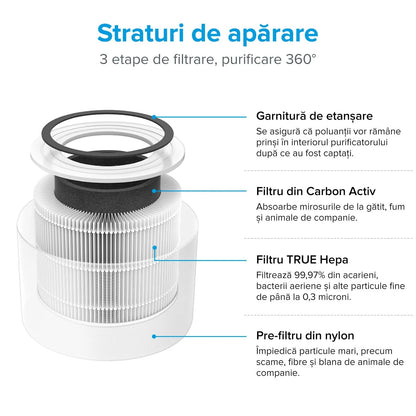 Straturi de apărare

3 etape de filtrare, purificare 360°

Garnitură de etanșare

Se asigură că poluanții vor rămâne prinși în interiorul purificatorului după ce au fost captați.

Filtru din Carbon Activ

Absoarbe mirosurile de la gătit, fum și animale de companie.

Filtru TRUE Hepa

Filtrează 99,97% din acarieni, bacterii aeriene și alte particule fine de până la 0,3 microni.

Pre-filtru din nylon

Împiedică particule mari, precum scame, fibre și blana de animale de companie.