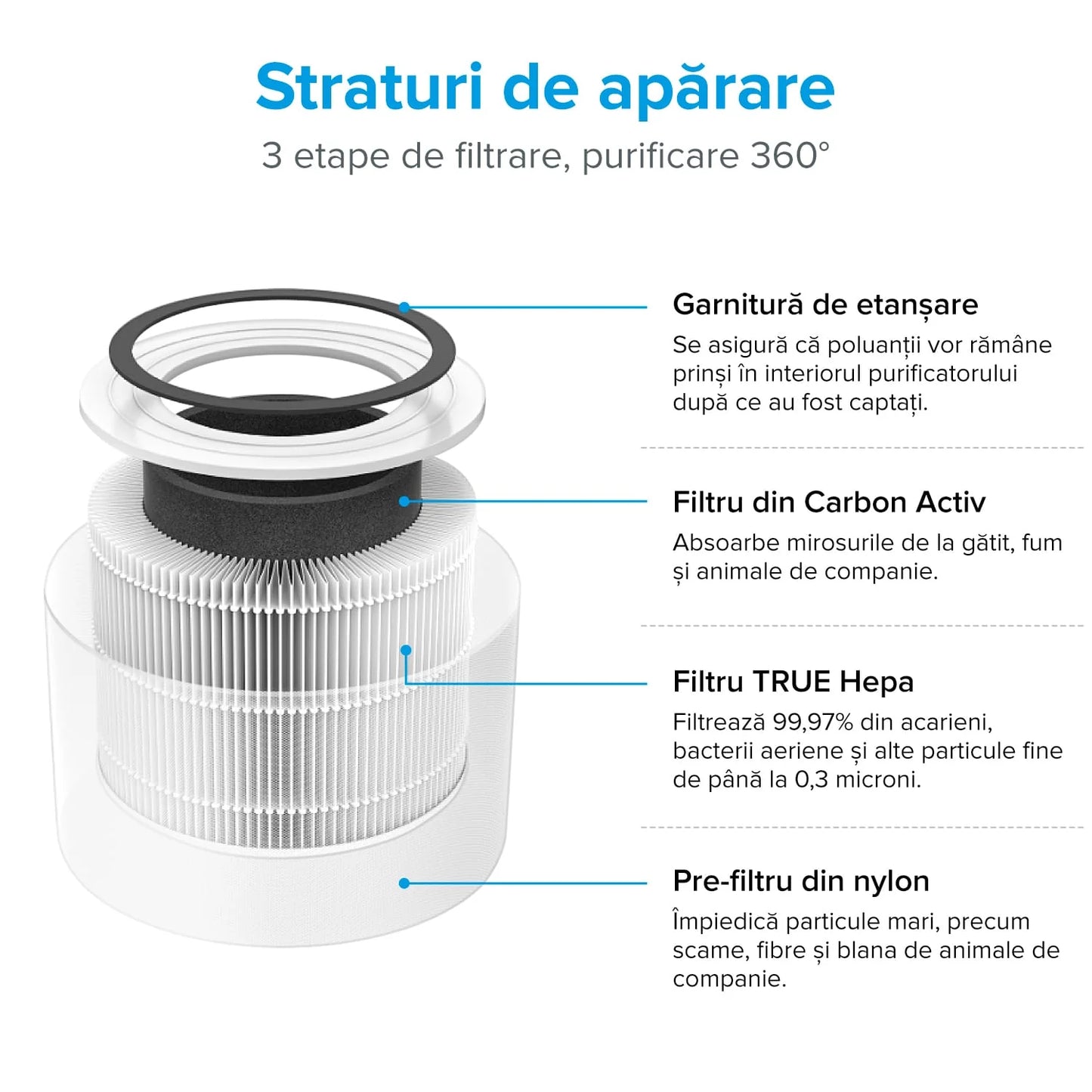 Straturi de apărare

3 etape de filtrare, purificare 360°

Garnitură de etanșare

Se asigură că poluanții vor rămâne prinși în interiorul purificatorului după ce au fost captați.

Filtru din Carbon Activ

Absoarbe mirosurile de la gătit, fum și animale de companie.

Filtru TRUE Hepa

Filtrează 99,97% din acarieni, bacterii aeriene și alte particule fine de până la 0,3 microni.

Pre-filtru din nylon

Împiedică particule mari, precum scame, fibre și blana de animale de companie.