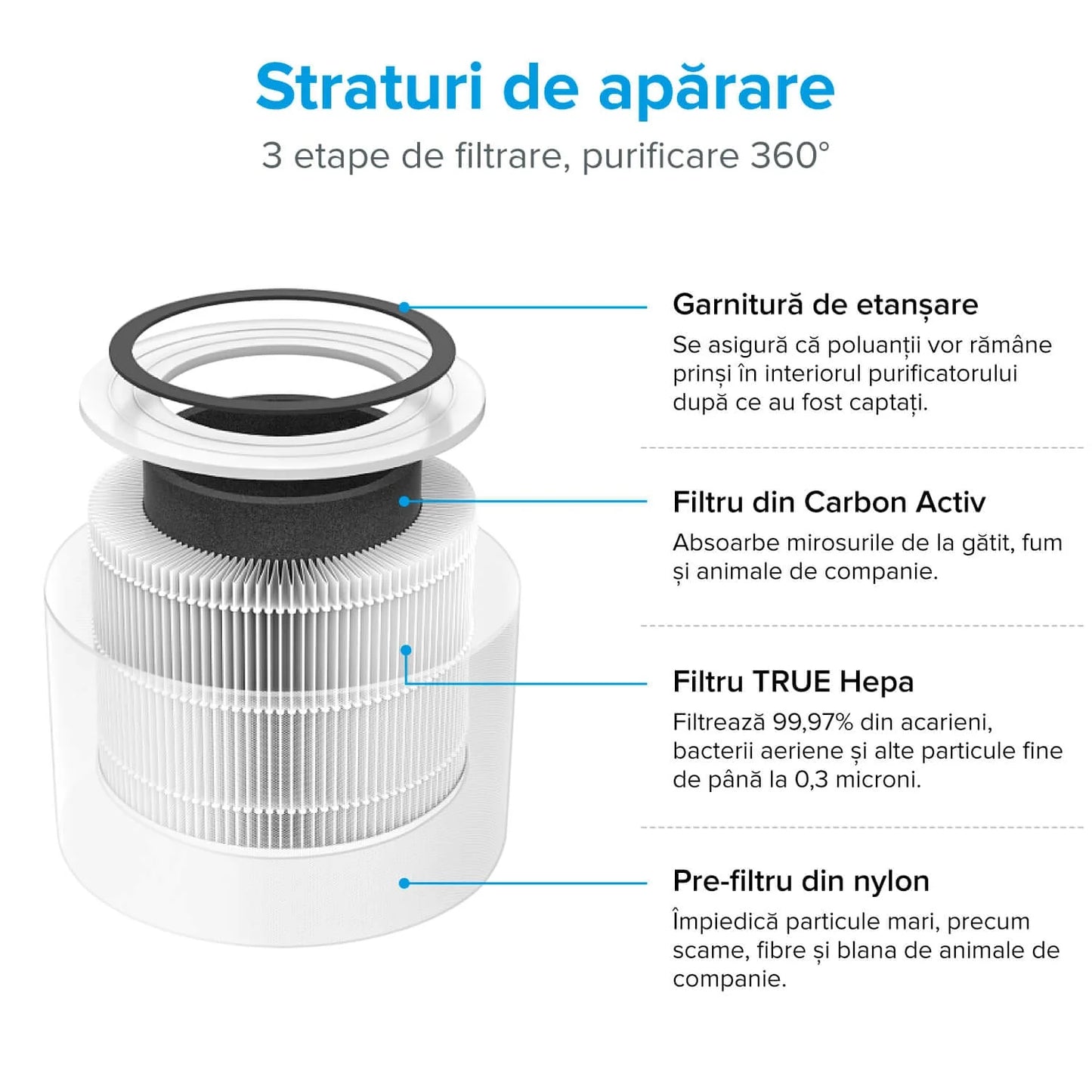 Straturi de apărare

3 etape de filtrare, purificare 360°

Garnitură de etanșare

Se asigură că poluanții vor rămâne prinși în interiorul purificatorului după ce au fost captați.

Filtru din Carbon Activ

Absoarbe mirosurile de la gătit, fum și animale de companie.

Filtru TRUE Hepa

Filtrează 99,97% din acarieni, bacterii aeriene și alte particule fine de până la 0,3 microni.

Pre-filtru din nylon

Împiedică particule mari, precum scame, fibre și blana de animale de companie.