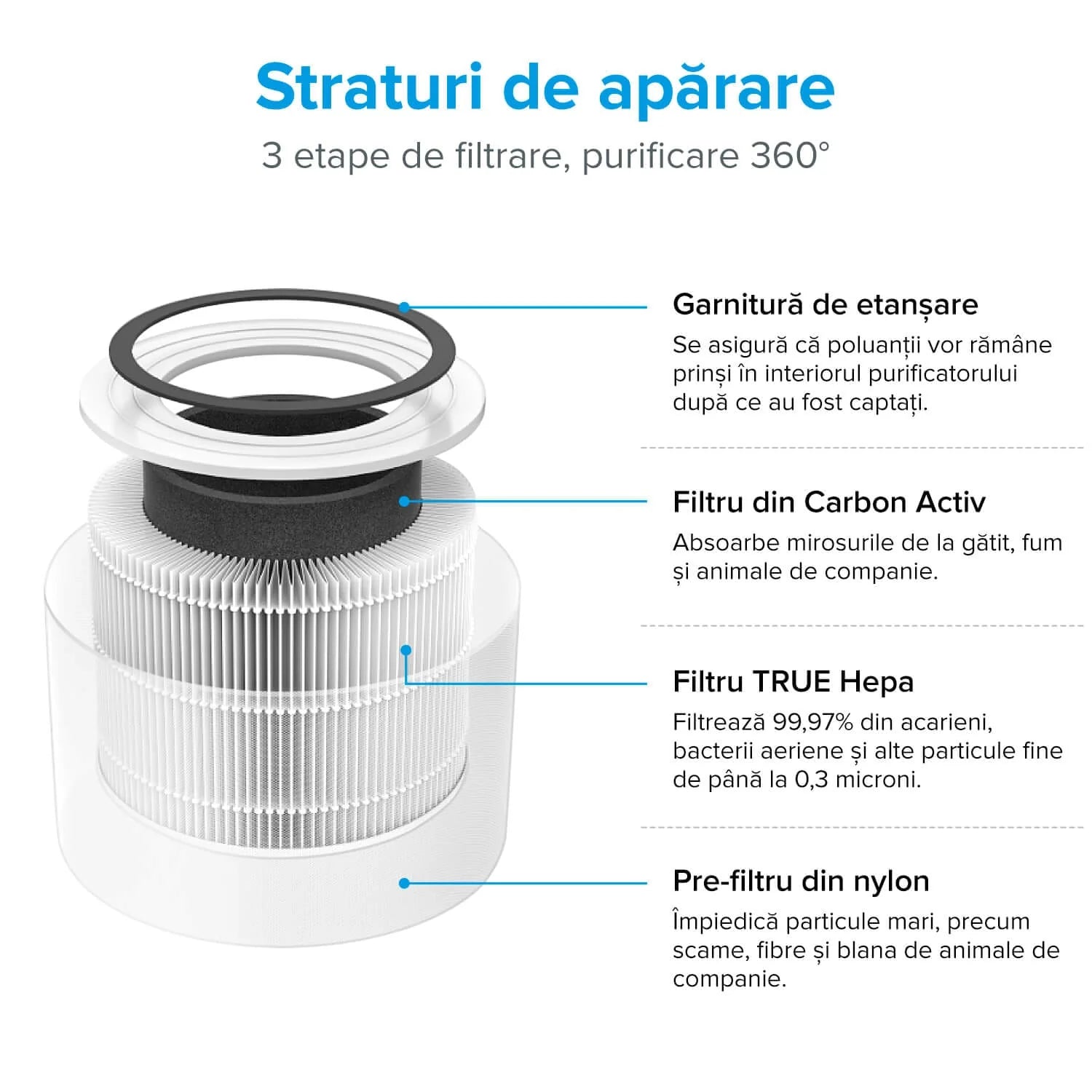 Straturi de apărare

3 etape de filtrare, purificare 360°

Garnitură de etanșare

Se asigură că poluanții vor rămâne prinși în interiorul purificatorului după ce au fost captați.

Filtru din Carbon Activ

Absoarbe mirosurile de la gătit, fum și animale de companie.

Filtru TRUE Hepa

Filtrează 99,97% din acarieni, bacterii aeriene și alte particule fine de până la 0,3 microni.

Pre-filtru din nylon

Împiedică particule mari, precum scame, fibre și blana de animale de companie.