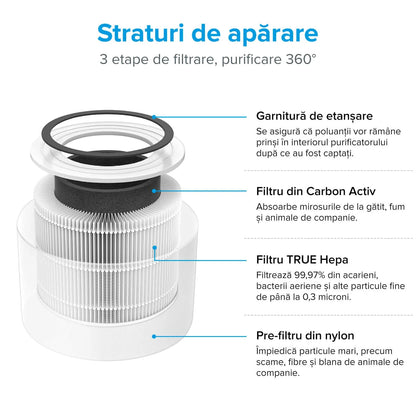 Straturi de apărare

3 etape de filtrare, purificare 360°

Garnitură de etanșare

Se asigură că poluanții vor rămâne prinși în interiorul purificatorului după ce au fost captați.

Filtru din Carbon Activ

Absoarbe mirosurile de la gătit, fum și animale de companie.

Filtru TRUE Hepa

Filtrează 99,97% din acarieni, bacterii aeriene și alte particule fine de până la 0,3 microni.

Pre-filtru din nylon

Împiedică particule mari, precum scame, fibre și blana de animale de companie.