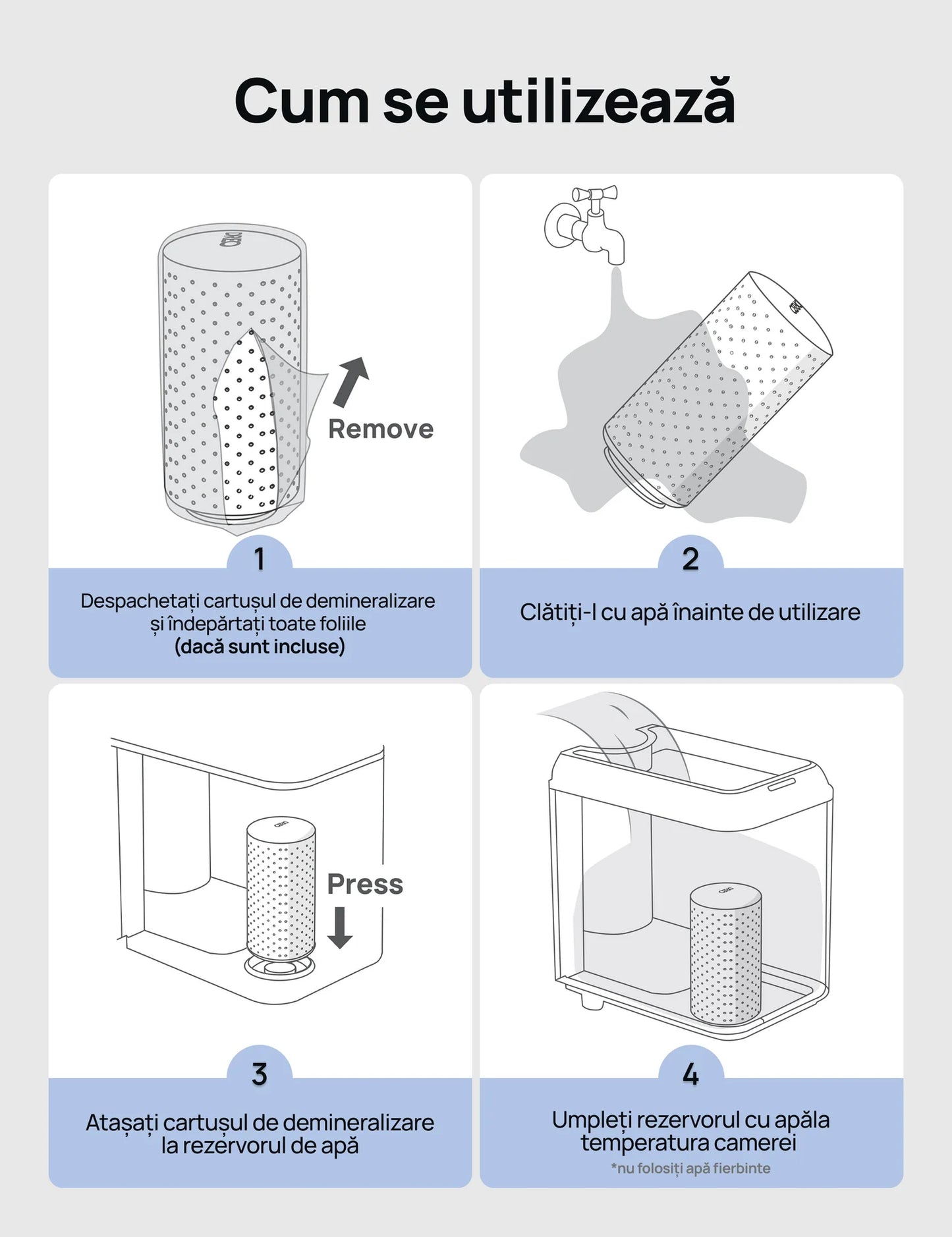 Cum se utilizează

Remove

1

Despachetați cartușul de demineralizare și îndepărtați toate foliile (dacă sunt incluse)

2

Clătiți-l cu apă înainte de utilizare

Press

3

Atașați cartușul de demineralizare la rezervorul de apă

4

Umpleți rezervorul cu apăla temperatura camerei

*nu folosiți apă fierbinte