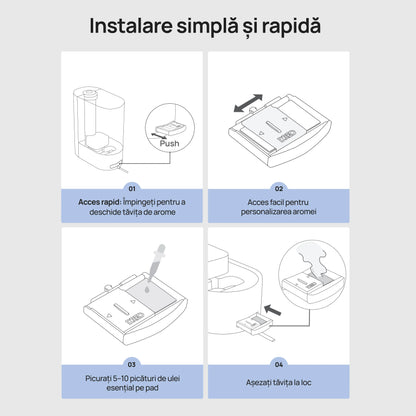 Instalare simplă și rapidă

Push

01

Acces rapid: Împingeți pentru a deschide tăvița de arome

02

Acces facil pentru personalizarea aromei

03

Picurați 5-10 picături de ulei esențial pe pad

04

Așezați tăvița la loc